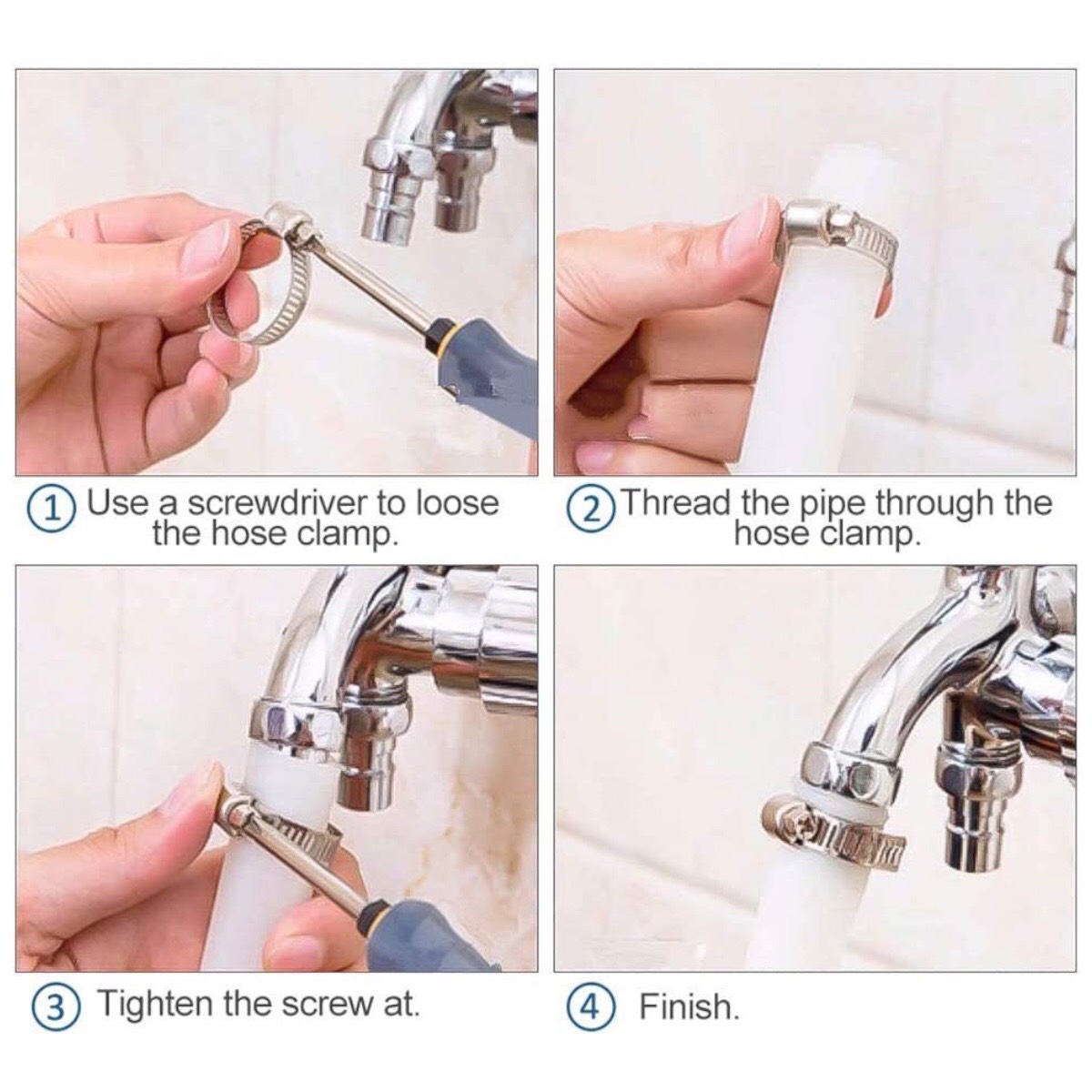 1 Use a screwdriver to loose the hose clamp.

2 Thread the pipe through the hose clamp.

3 Tighten the screw at.

4 Finish.